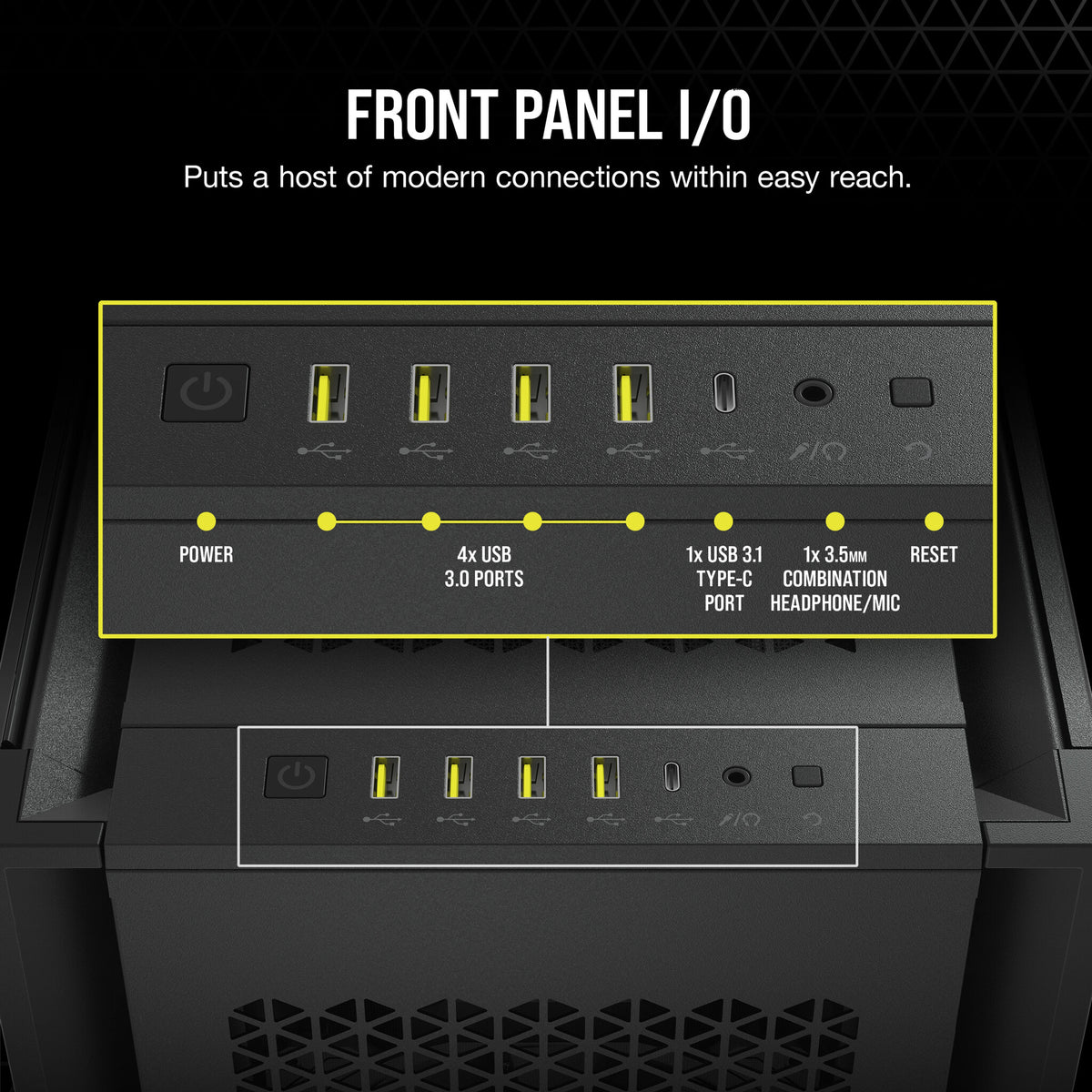 FRONT PANEL I/O

Puts a host of modern connections within easy reach.

POWER

4x USB 3.0 PORTS

1x USB 3.1 TYPE-C PORT

1x 3.5MM COMBINATION HEADPHONE/MIC

RESET