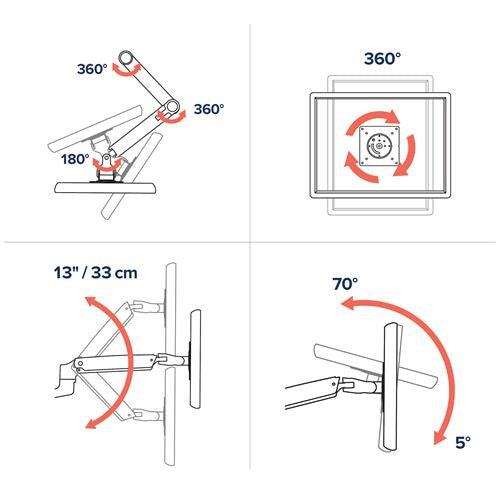 360°

360°

180°

360°

13" / 33 cm

70°

5°